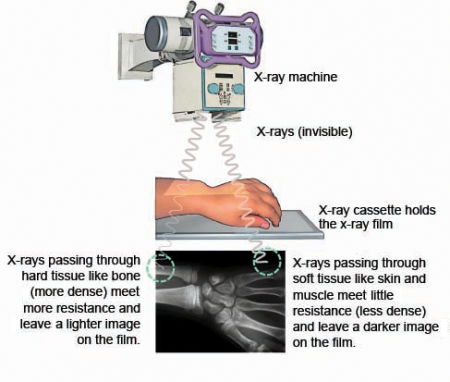 X-ray machine

X-rays (invisible)

X-ray cassette holds the x-ray film

X-rays passing through hard tissue like bone (more dense) meet more resistance and leave a lighter image on the film.

X-rays passing through soft tissue like skin and muscle meet little resistance (less dense) and leave a darker image on the film.